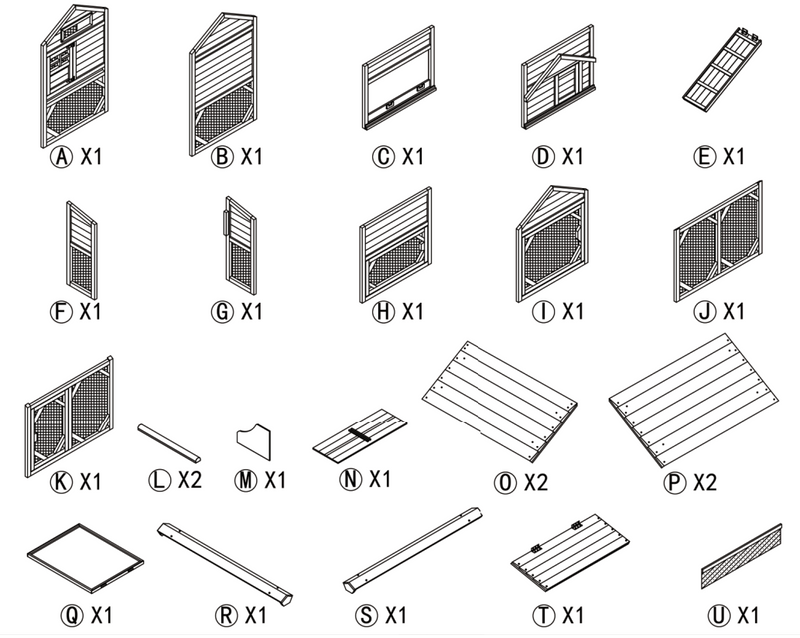 Ⓐ X1 Ⓑ X1 Ⓒ X1 Ⓓ X1 Ⓔ X1

Ⓕ X1 Ⓖ X1 Ⓗ X1 Ⓘ X1 Ⓙ X1

Ⓚ X1 Ⓛ X2 Ⓜ X1 Ⓝ X1 Ⓞ X2 Ⓟ X2

Ⓠ X1 Ⓡ X1 Ⓢ X1 Ⓣ X1 Ⓤ X1